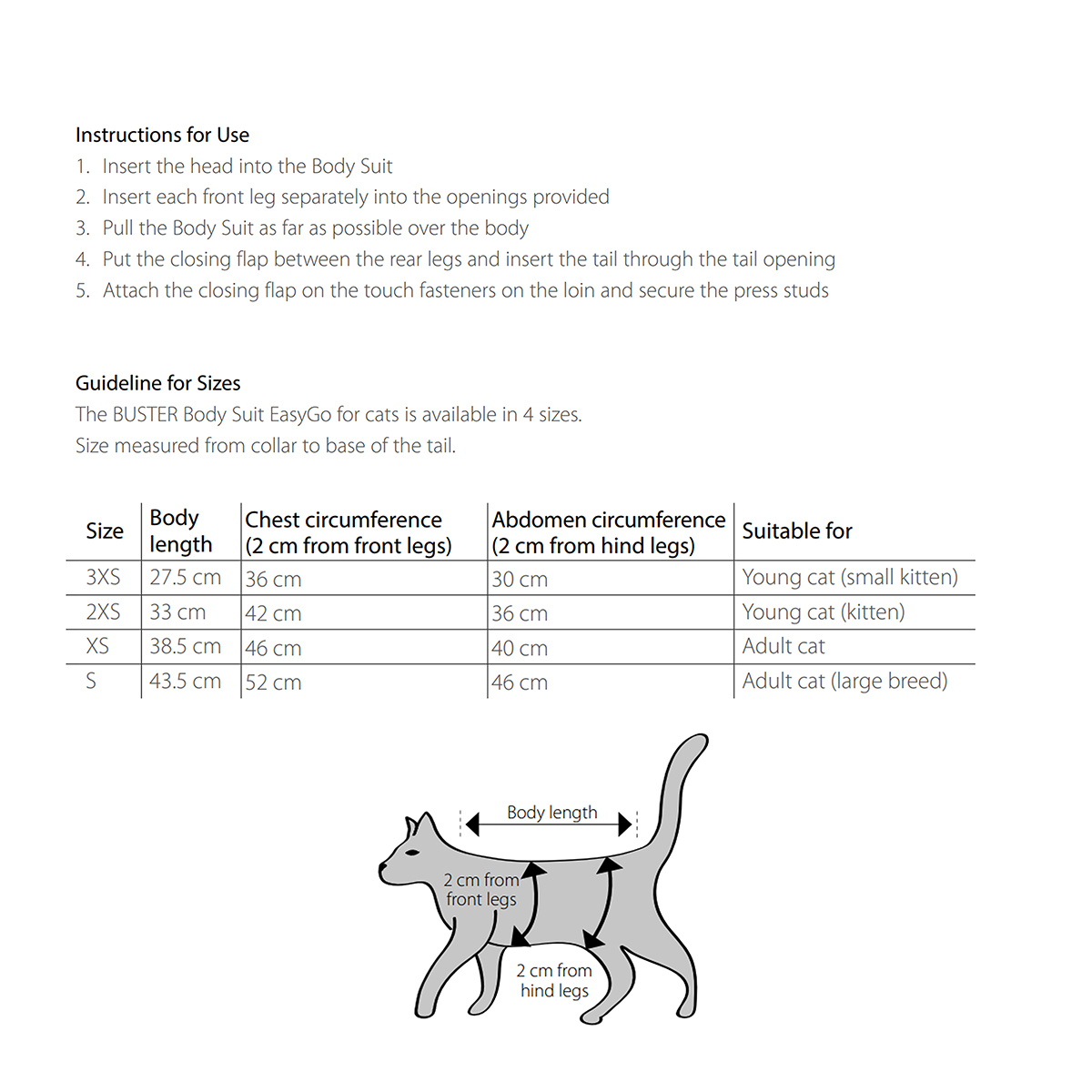 Instructions for Use
1. Insert the head into the Body Suit
2. Insert each front leg separately into the openings provided
3. Pull the Body Suit as far as possible over the body
4. Put the closing flap between the rear legs and insert the tail through the tail opening
5. Attach the closing flap on the touch fasteners on the loin and secure the press studs

Guideline for Sizes
The BUSTER Body Suit EasyGo for cats is available in 4 sizes.
Size measured from collar to base of the tail.

| Size | Body length | Chest circumference (2 cm from front legs) | Abdomen circumference (2 cm from hind legs) | Suitable for |
|---|---|---|---|---|
| 3XS | 27.5 cm | 36 cm | 30 cm | Young cat (small kitten) |
| 2XS | 33 cm | 42 cm | 36 cm | Young cat (kitten) |
| XS | 38.5 cm | 46 cm | 40 cm | Adult cat |
| S | 43.5 cm | 52 cm | 46 cm | Adult cat (large breed) |

Body length
2 cm from front legs
2 cm from hind legs